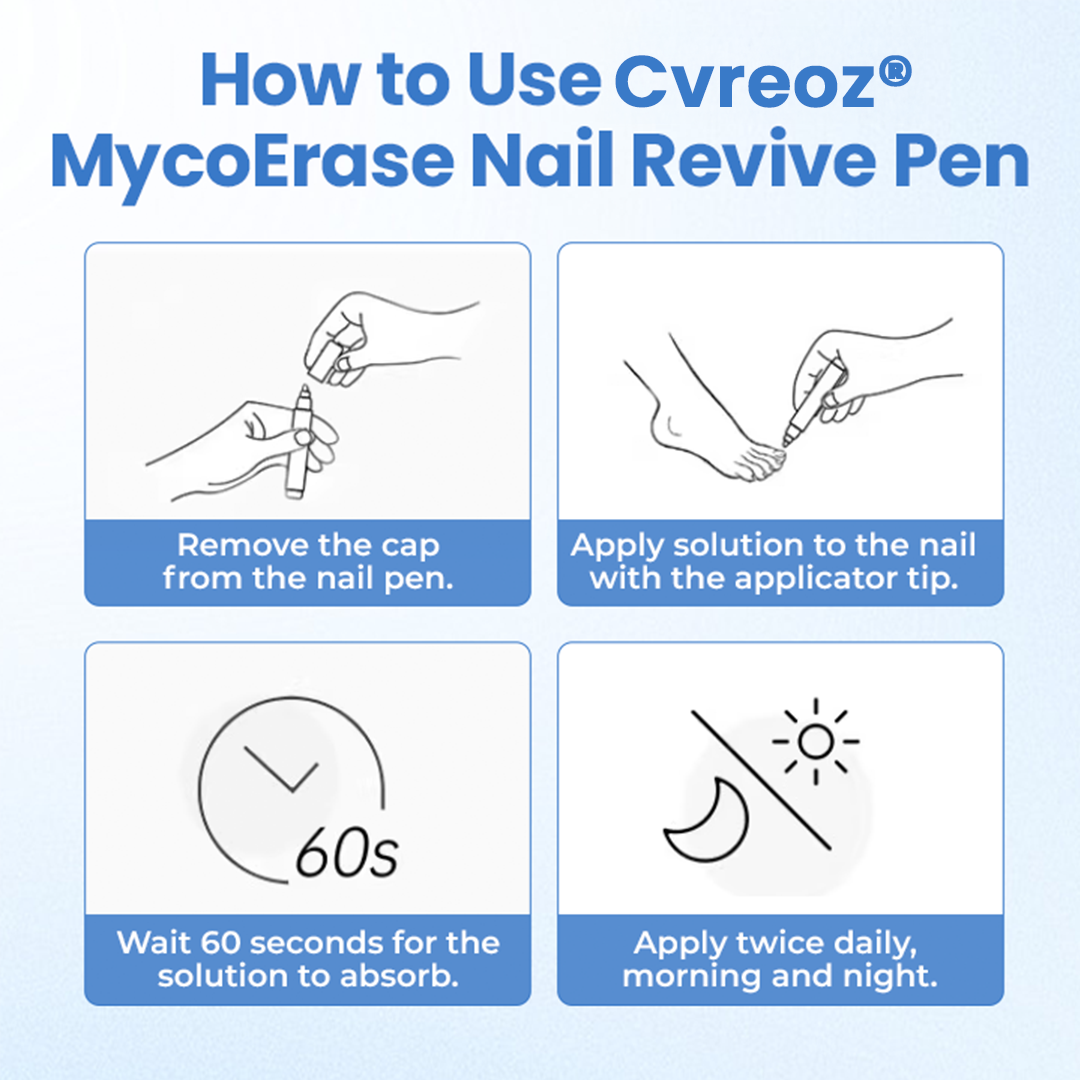 How to Use Cvreoz® MycoErase Nail Revive Pen

Remove the cap from the nail pen.

Apply solution to the nail with the applicator tip.

60s

Wait 60 seconds for the solution to absorb.

Apply twice daily, morning and night.